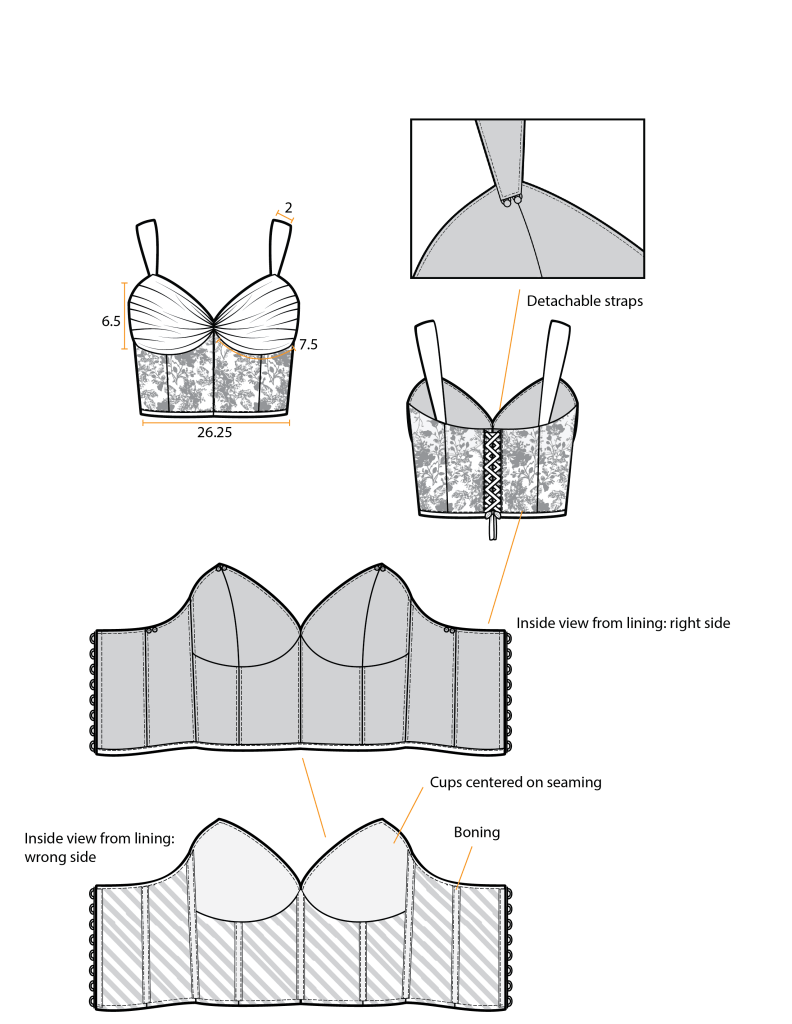 2

6.5

7.5

26.25

Detachable straps

Inside view from lining: right side

Cups centered on seaming

Inside view from lining: wrong side

Boning