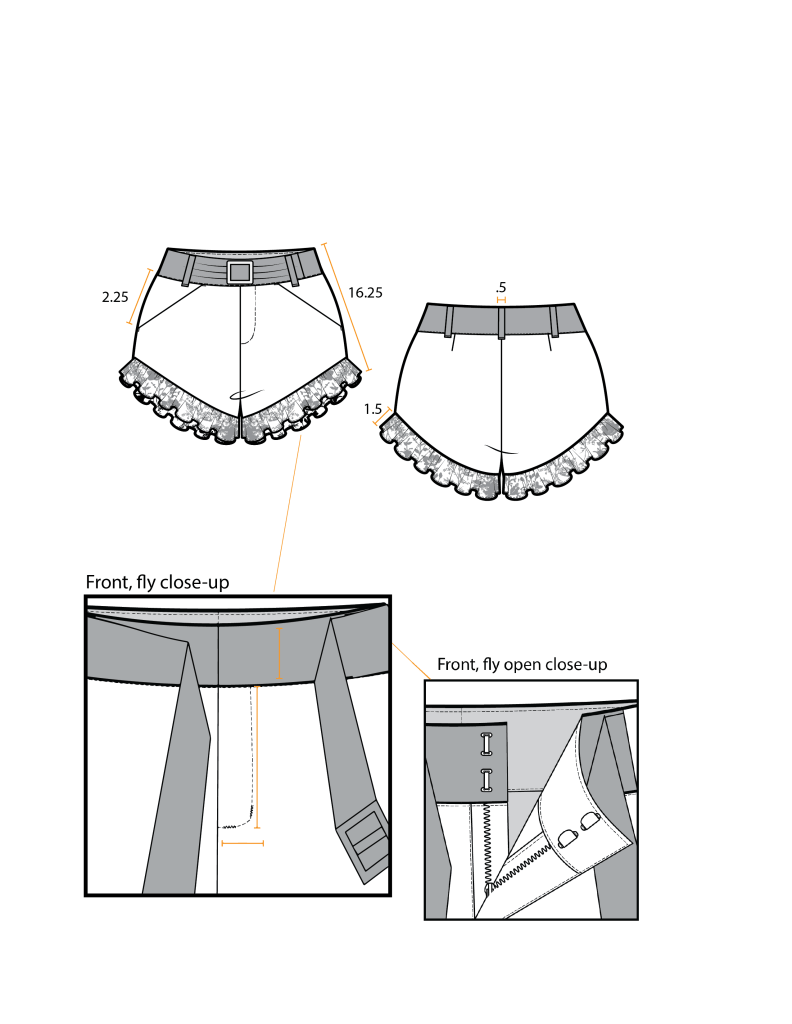 2.25

16.25

.5

1.5

Front, fly close-up

Front, fly open close-up